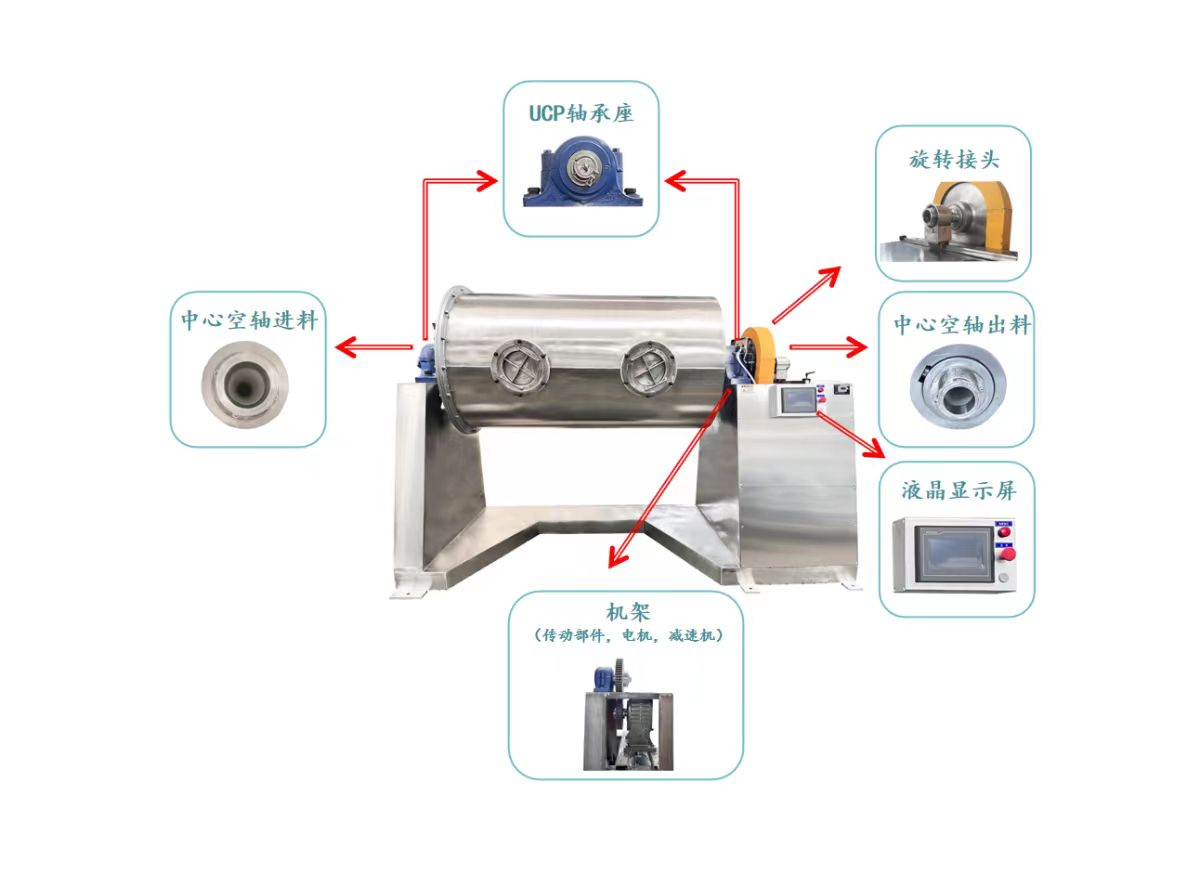 UCP轴承座

旋转接头

中心空轴进料

中心空轴出料

液晶显示屏

机架
（传动部件，电机，减速机）